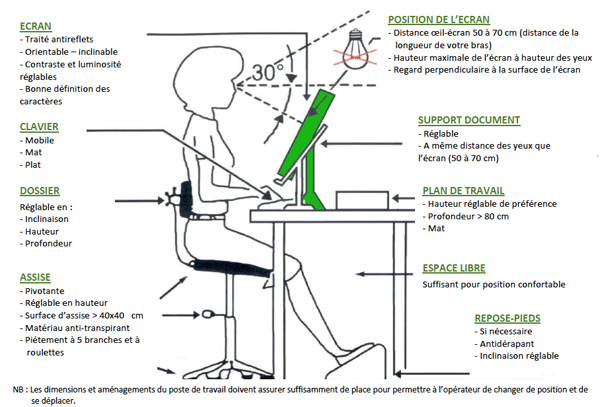 ECRAN
- Traité antireflets
- Orientable – inclinable
- Contraste et luminosité réglables
- Bonne définition des caractères

CLAVIER
- Mobile
- Mat
- Plat

DOSSIER
Réglable en :
- Inclinaison
- Hauteur
- Profondeur

ASSISE
- Pivotante
- Réglable en hauteur
- Surface d'assise > 40x40 cm
- Matériau anti-transpirant
- Piétement à 5 branches et à roulettes

30°

POSITION DE L'ECRAN
- Distance œil-écran 50 à 70 cm (distance de la longueur de votre bras)
- Hauteur maximale de l'écran à hauteur des yeux
- Regard perpendiculaire à la surface de l'écran

SUPPORT DOCUMENT
- Réglable
- A même distance des yeux que l'écran (50 à 70 cm)

PLAN DE TRAVAIL
- Hauteur réglable de préférence
- Profondeur > 80 cm
- Mat

ESPACE LIBRE
Suffisant pour position confortable

REPOSE-PIEDS
- Si nécessaire
- Antidérapant
- Inclinaison réglable

NB : Les dimensions et aménagements du poste de travail doivent assurer suffisamment de place pour permettre à l'opérateur de changer de position et de se déplacer.